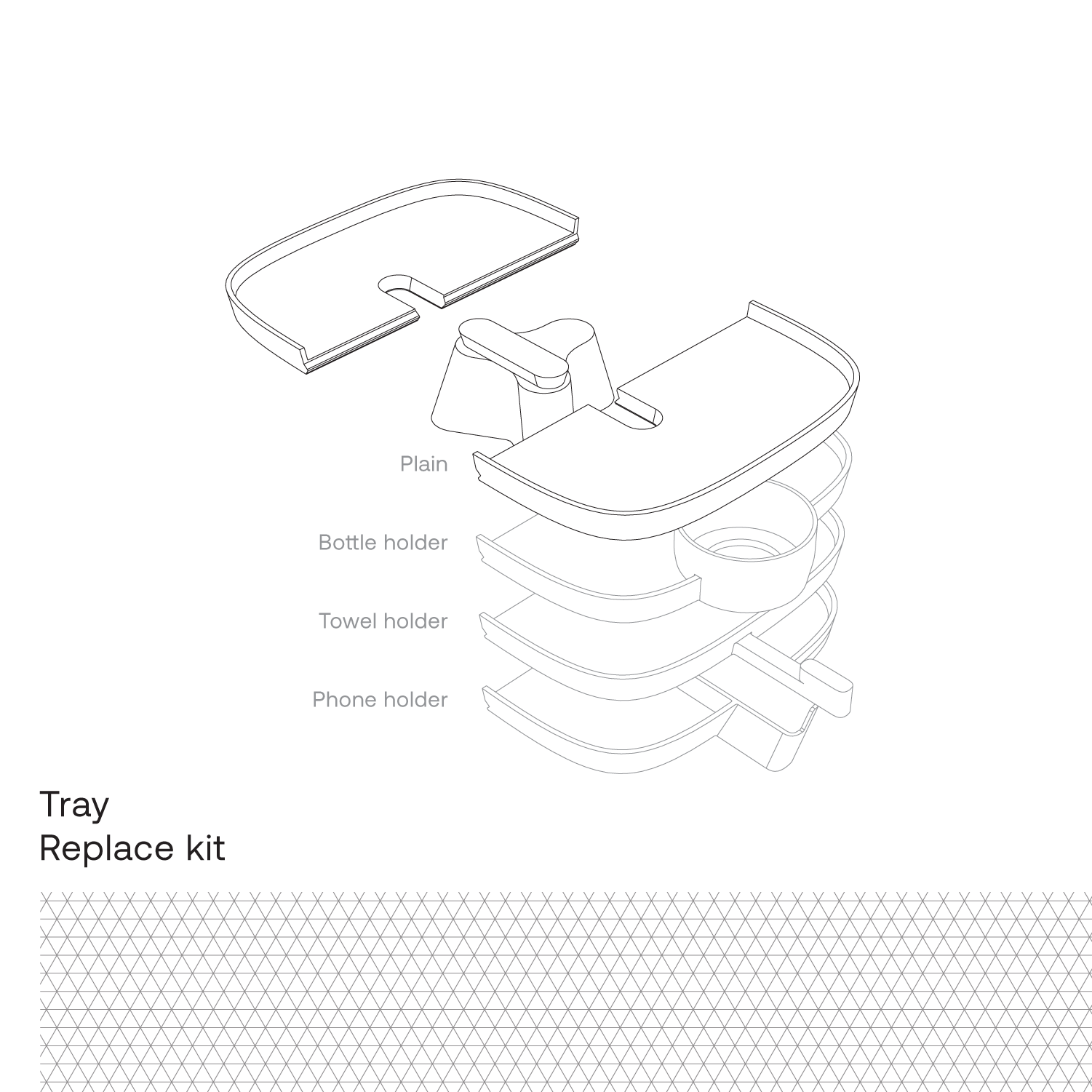 Plain

Bottle holder

Towel holder

Phone holder

Tray
Replace kit